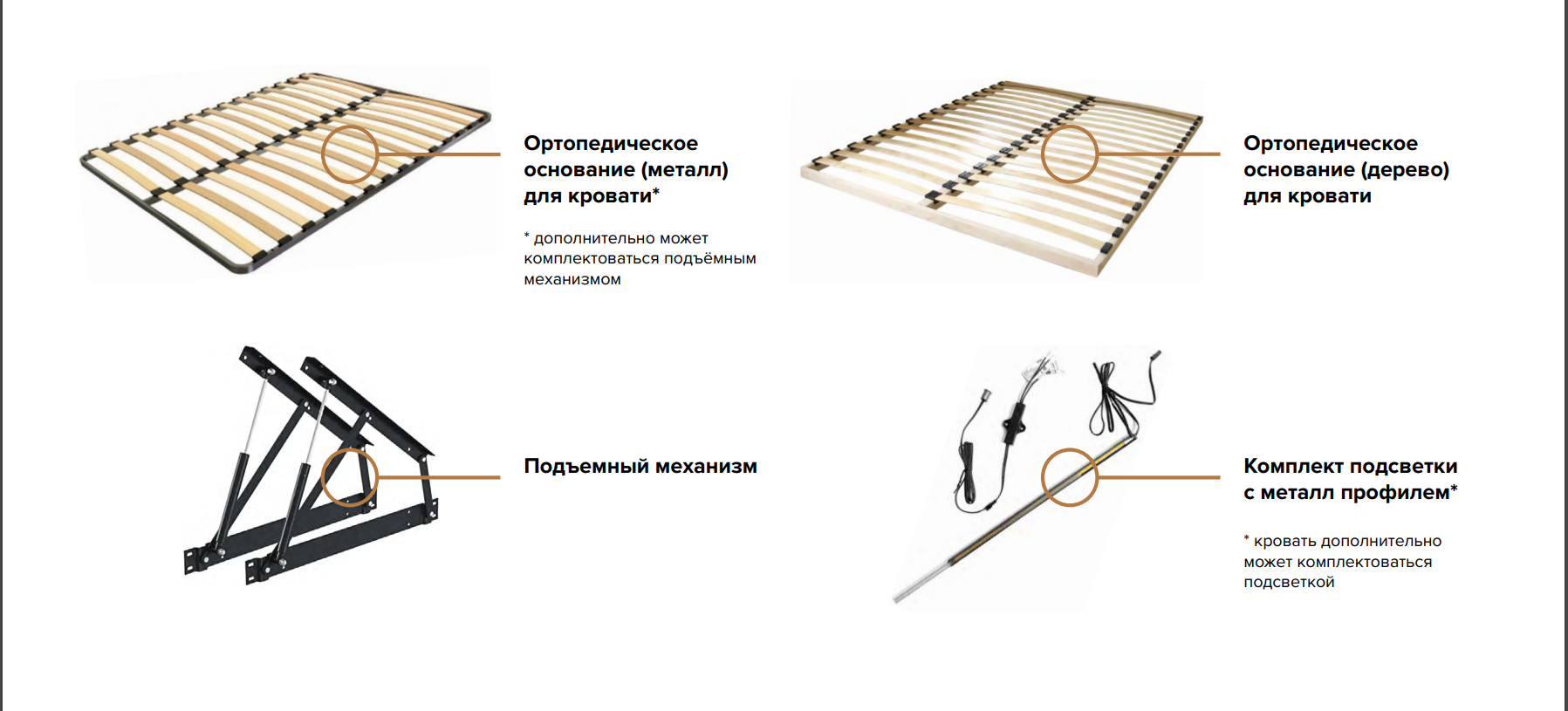 Ортопедическое основание (металл) для кровати*

* дополнительно может комплектоваться подъёмным механизмом

Ортопедическое основание (дерево) для кровати

Подъемный механизм

Комплект подсветки с металл профилем*

* кровать дополнительно может комплектоваться подсветкой